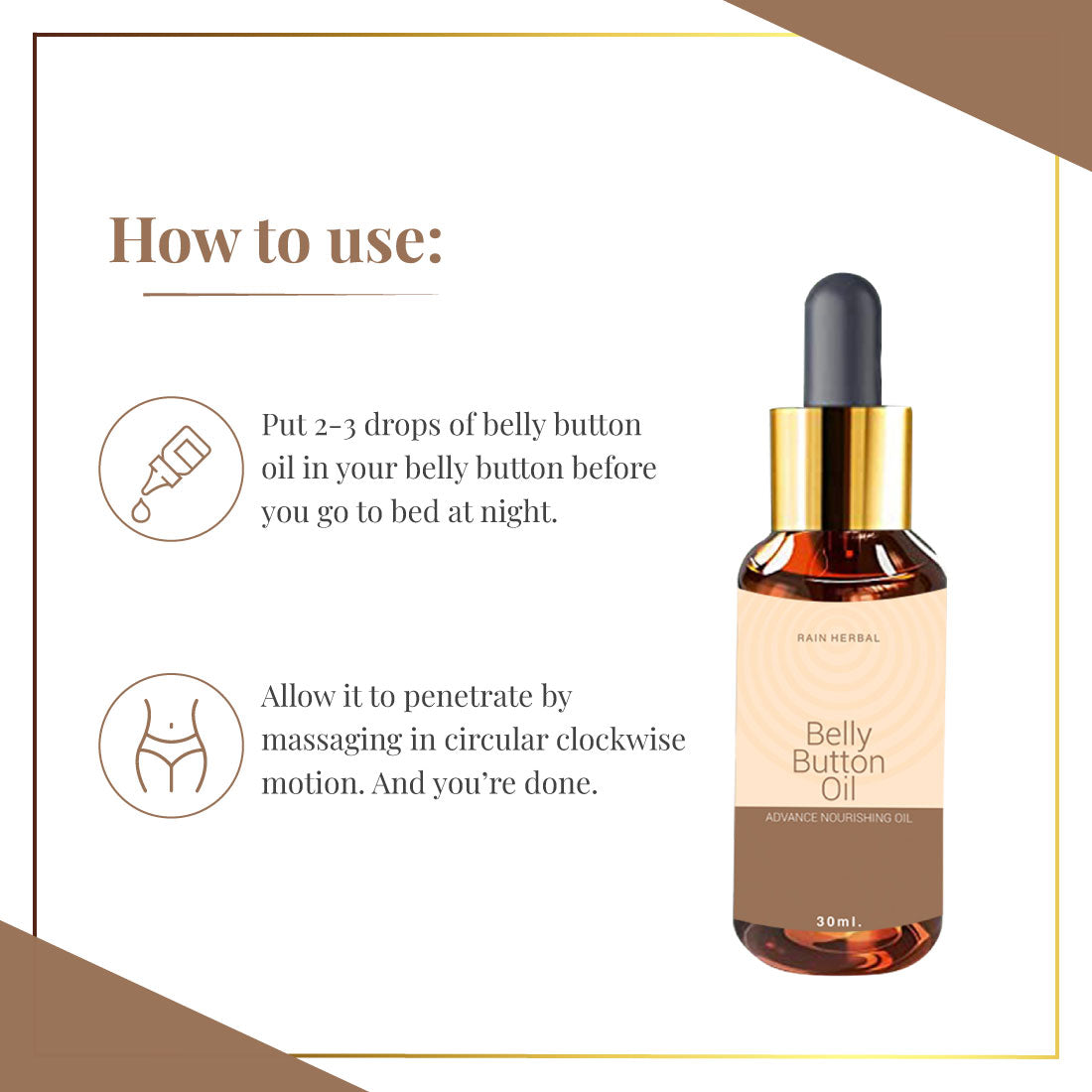 How to use:

Put 2-3 drops of belly button oil in your belly button before you go to bed at night.

Allow it to penetrate by massaging in circular clockwise motion. And you're done.

RAIN HERBAL

Belly Button Oil

ADVANCE NOURISHING OIL

30ml.